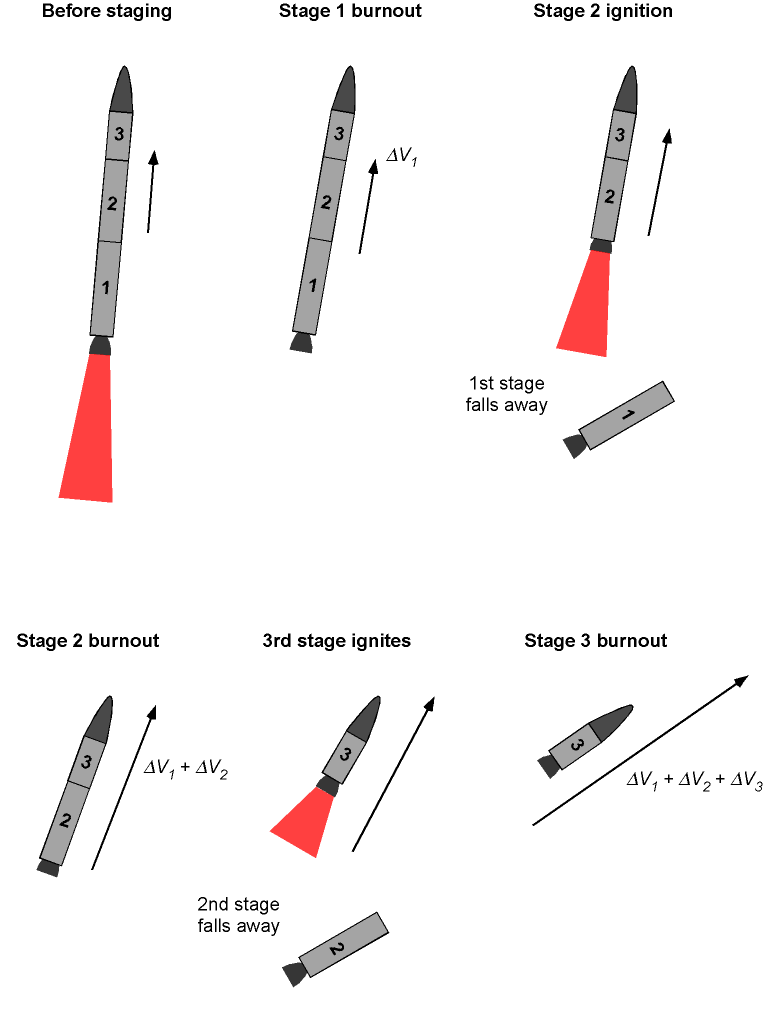 Before staging

3
2
1

Stage 1 burnout

3
2
1
$\Delta V_1$

Stage 2 ignition

3
2

1st stage falls away

1

Stage 2 burnout

3
2
$\Delta V_1 + \Delta V_2$

3rd stage ignites

3

2nd stage falls away

2

Stage 3 burnout

3
$\Delta V_1 + \Delta V_2 + \Delta V_3$